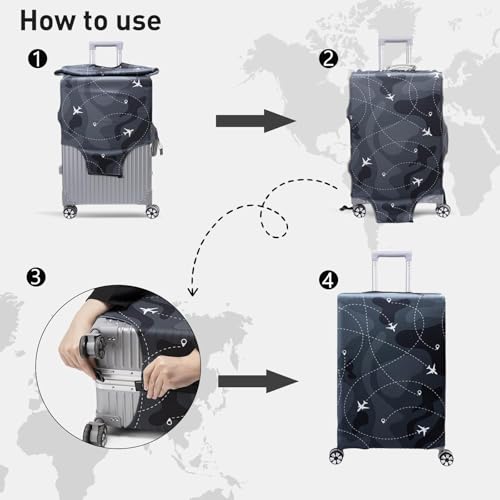 How to use

❶

❷

❸

❹