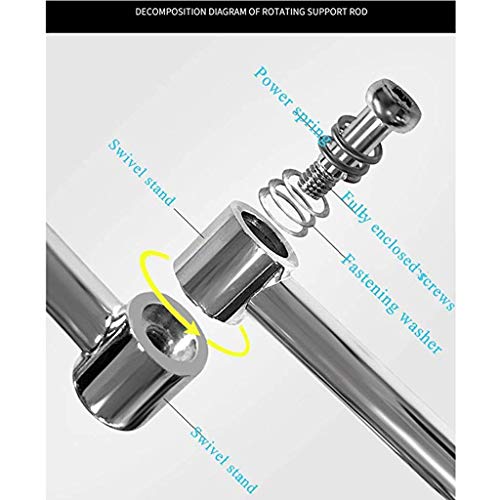 DECOMPOSITION DIAGRAM OF ROTATING SUPPORT ROD

Power spring

Swivel stand

Fully enclosed screws

Fastening washer

Swivel stand