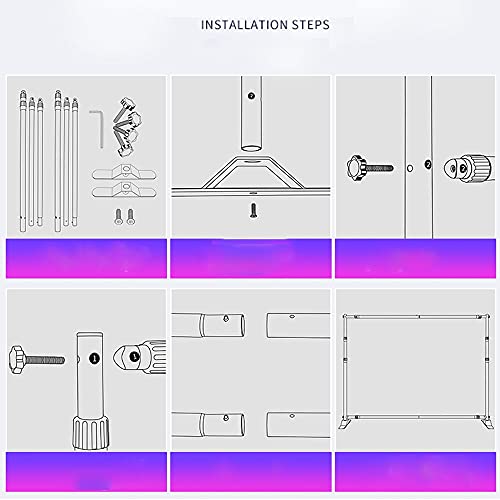 INSTALLATION STEPS

2

2

2

1

1