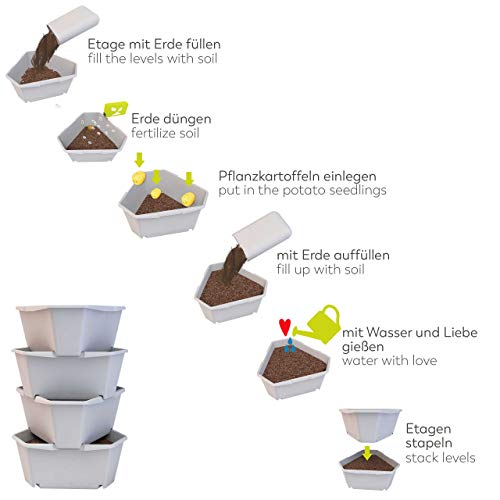 Etage mit Erde füllen
fill the levels with soil

Erde düngen
fertilize soil

Pflanzkartoffeln einlegen
put in the potato seedlings

mit Erde auffüllen
fill up with soil

mit Wasser und Liebe gießen
water with love

Etagen stapeln
stack levels