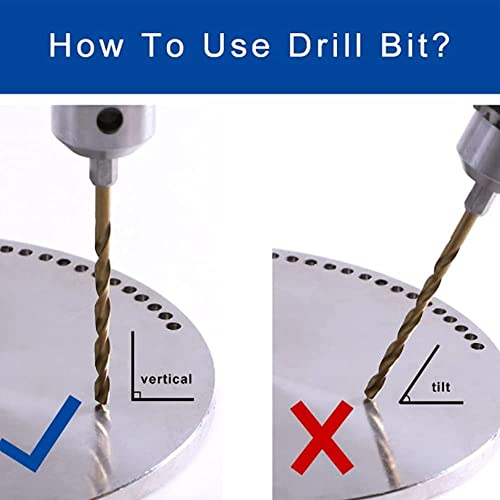 How To Use Drill Bit?

vertical

tilt