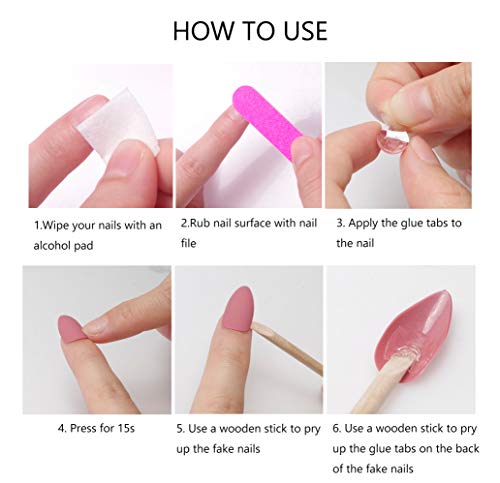 HOW TO USE

1.Wipe your nails with an alcohol pad

2.Rub nail surface with nail file

3. Apply the glue tabs to the nail

4. Press for 15s

5. Use a wooden stick to pry up the fake nails

6. Use a wooden stick to pry up the glue tabs on the back of the fake nails