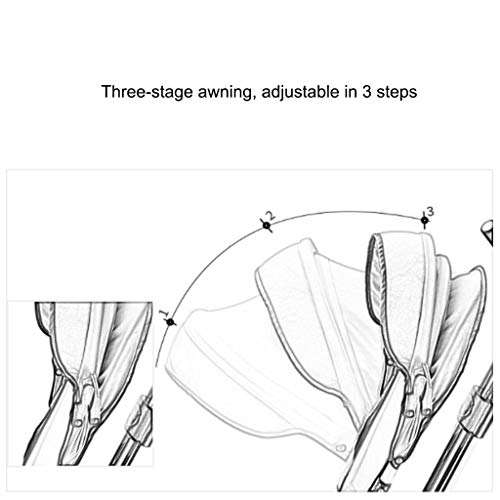 Three-stage awning, adjustable in 3 steps

1
2
3