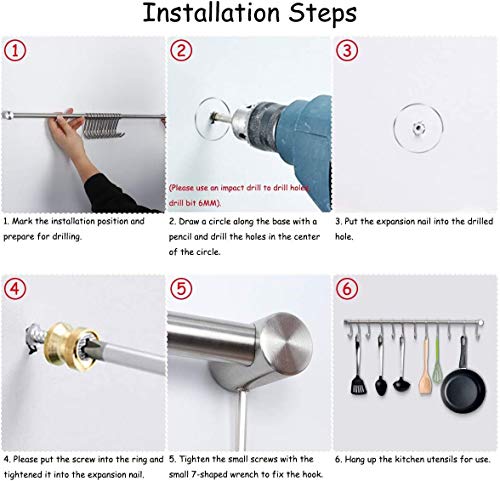 Installation Steps

①

1. Mark the installation position and prepare for drilling.

②

(Please use an impact drill to drill holes drill bit 6MM).

2. Draw a circle along the base with a pencil and drill the holes in the center of the circle.

③

3. Put the expansion nail into the drilled hole.

④

4. Please put the screw into the ring and tightened it into the expansion nail.

⑤

5. Tighten the small screws with the small 7-shaped wrench to fix the hook.

⑥

6. Hang up the kitchen utensils for use.