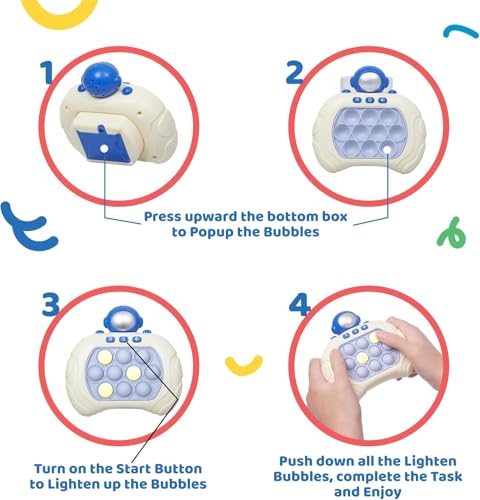 1

2

Press upward the bottom box to Popup the Bubbles

3

4

Turn on the Start Button to Lighten up the Bubbles

Push down all the Lighten Bubbles, complete the Task and Enjoy