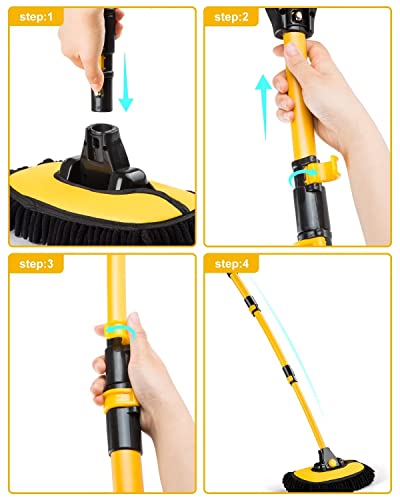 step:1

step:2

step:3

step:4