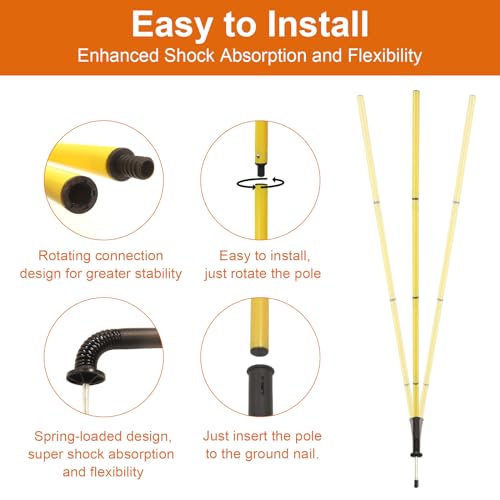 Easy to Install
Enhanced Shock Absorption and Flexibility

Rotating connection design for greater stability

Easy to install, just rotate the pole

Spring-loaded design, super shock absorption and flexibility

Just insert the pole to the ground nail.