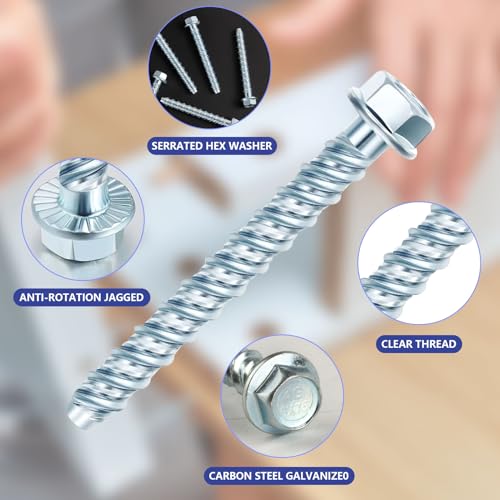 SERRATED HEX WASHER

ANTI-ROTATION JAGGED

CLEAR THREAD

CARBON STEEL GALVANIZE0