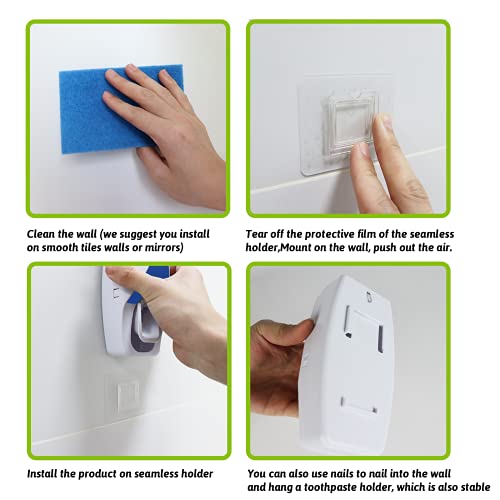 Clean the wall (we suggest you install on smooth tiles walls or mirrors)

Tear off the protective film of the seamless holder,Mount on the wall, push out the air.

Install the product on seamless holder

You can also use nails to nail into the wall and hang a toothpaste holder, which is also stable