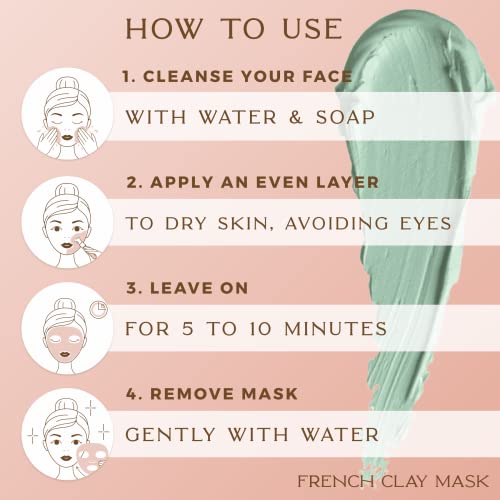 HOW TO USE

1. CLEANSE YOUR FACE

WITH WATER & SOAP

2. APPLY AN EVEN LAYER

TO DRY SKIN, AVOIDING EYES

3. LEAVE ON

FOR 5 TO 10 MINUTES

4. REMOVE MASK

GENTLY WITH WATER

FRENCH CLAY MASK