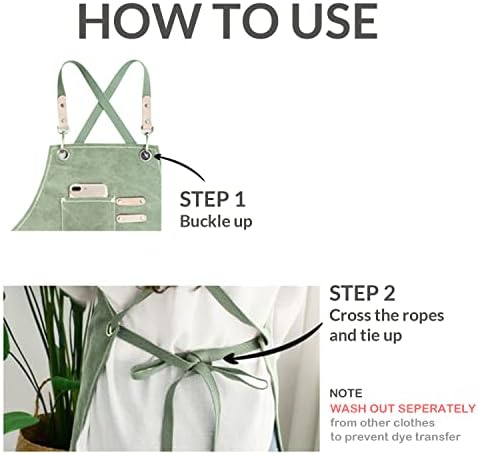 HOW TO USE

STEP 1
Buckle up

STEP 2
Cross the ropes and tie up

NOTE
WASH OUT SEPERATELY
from other clothes to prevent dye transfer