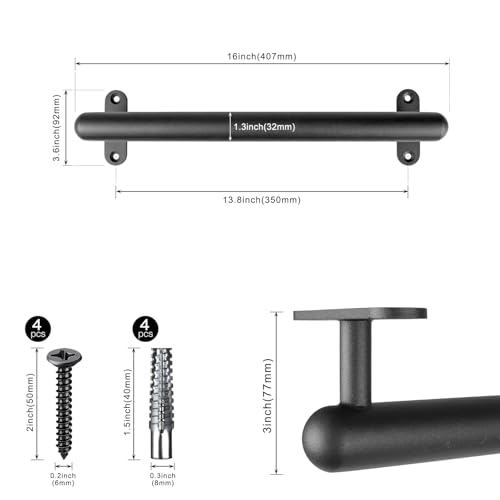 16inch(407mm)

3.6inch(92mm)

1.3inch(32mm)

13.8inch(350mm)

4 pcs

2inch(50mm)

0.2inch (6mm)

4 pcs

1.5inch(40mm)

0.3inch (8mm)

3inch(77mm)