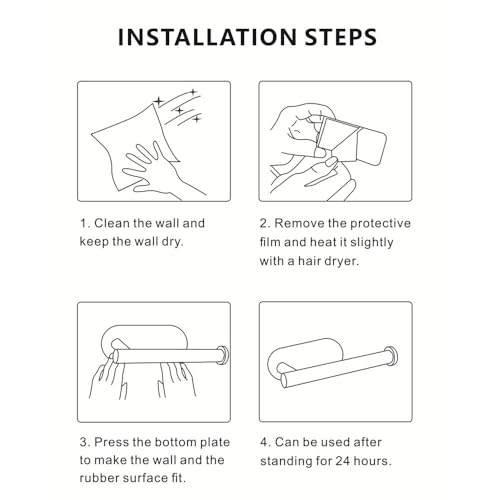 INSTALLATION STEPS

1. Clean the wall and keep the wall dry.

2. Remove the protective film and heat it slightly with a hair dryer.

3. Press the bottom plate to make the wall and the rubber surface fit.

4. Can be used after standing for 24 hours.