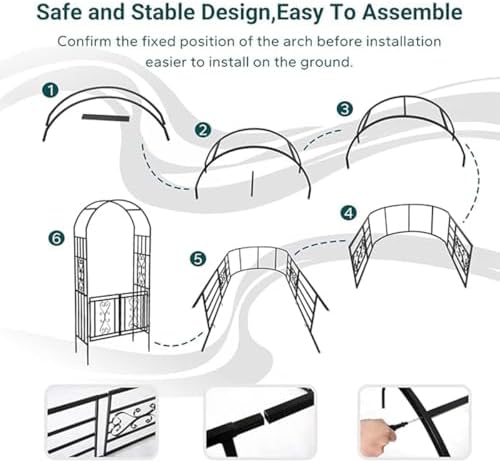 Safe and Stable Design,Easy To Assemble

Confirm the fixed position of the arch before installation easier to install on the ground.

1

2

3

4

5

6