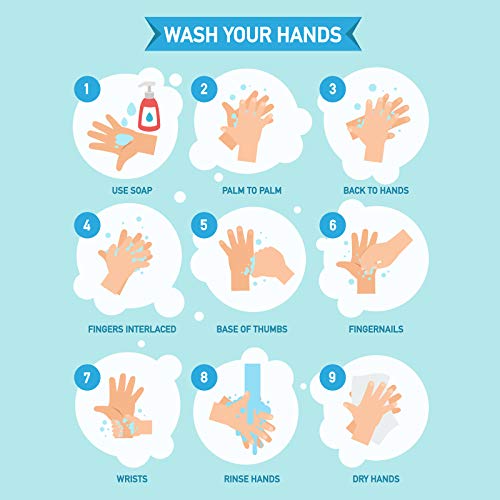 WASH YOUR HANDS

1
USE SOAP

2
PALM TO PALM

3
BACK TO HANDS

4
FINGERS INTERLACED

5
BASE OF THUMBS

6
FINGERNAILS

7
WRISTS

8
RINSE HANDS

9
DRY HANDS