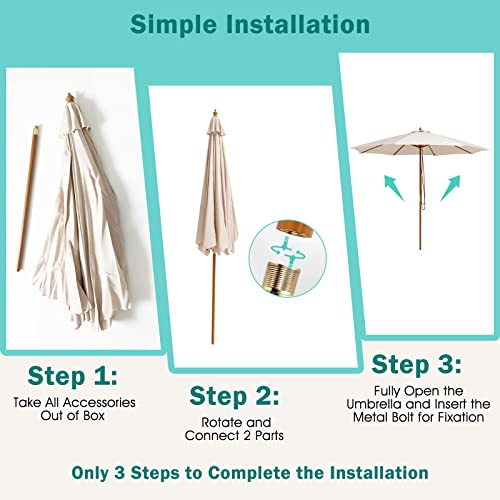 Simple Installation

Step 1:
Take All Accessories Out of Box

Step 2:
Rotate and Connect 2 Parts

Step 3:
Fully Open the Umbrella and Insert the Metal Bolt for Fixation

Only 3 Steps to Complete the Installation