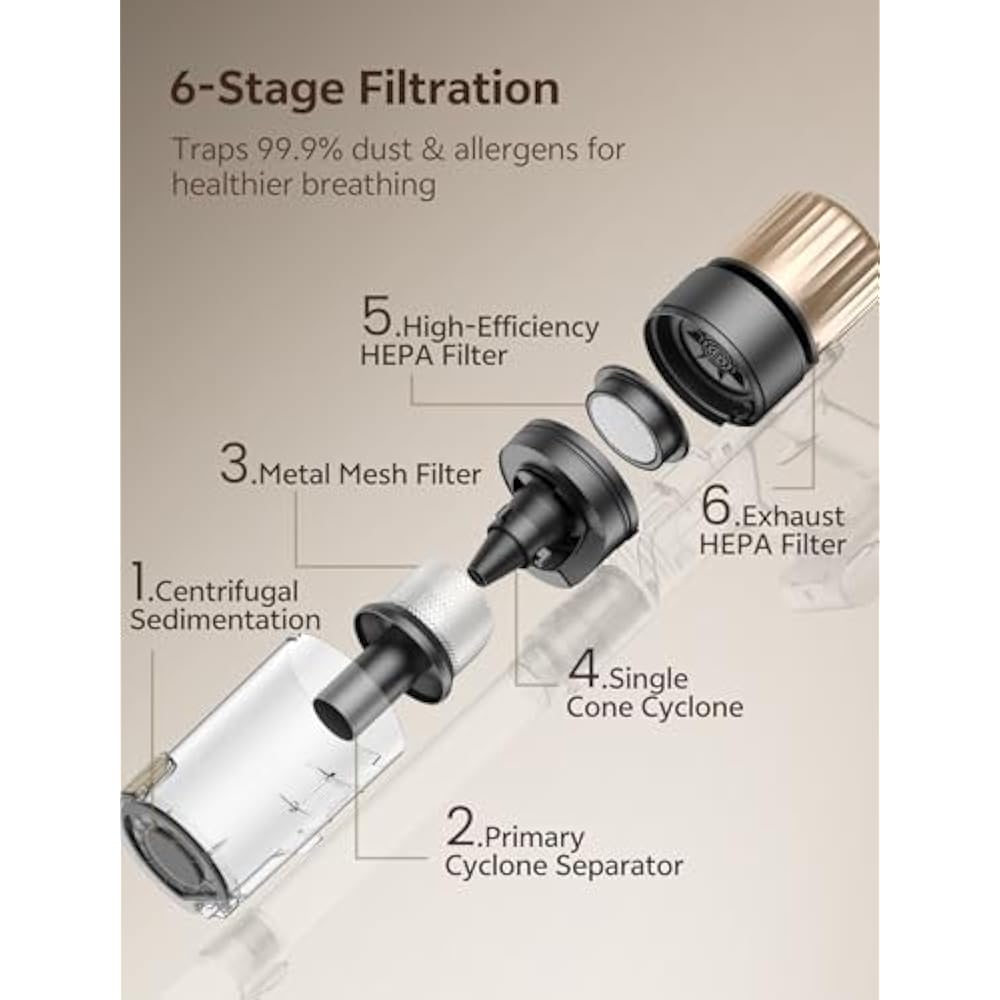 6-Stage Filtration

Traps 99.9% dust & allergens for healthier breathing

5.High-Efficiency HEPA Filter

3.Metal Mesh Filter

6.Exhaust HEPA Filter

1.Centrifugal Sedimentation

4.Single Cone Cyclone

2.Primary Cyclone Separator