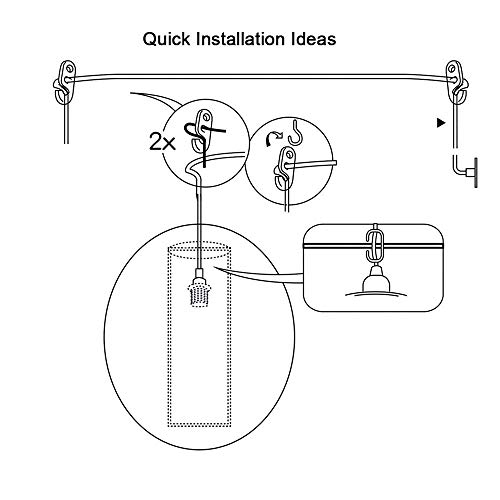 Quick Installation Ideas

2x