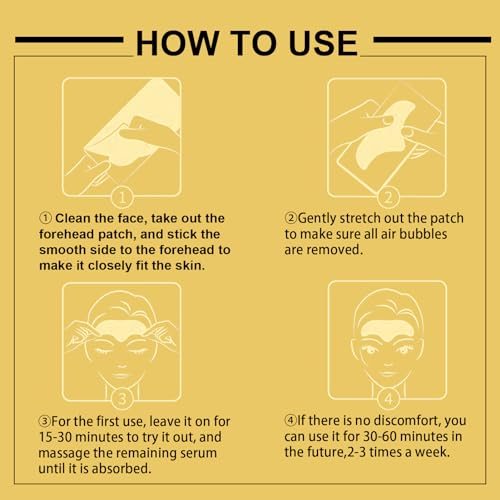 HOW TO USE

1

① Clean the face, take out the forehead patch, and stick the smooth side to the forehead to make it closely fit the skin.

2

②Gently stretch out the patch to make sure all air bubbles are removed.

3

③For the first use, leave it on for 15-30 minutes to try it out, and massage the remaining serum until it is absorbed.

4

④If there is no discomfort, you can use it for 30-60 minutes in the future,2-3 times a week.