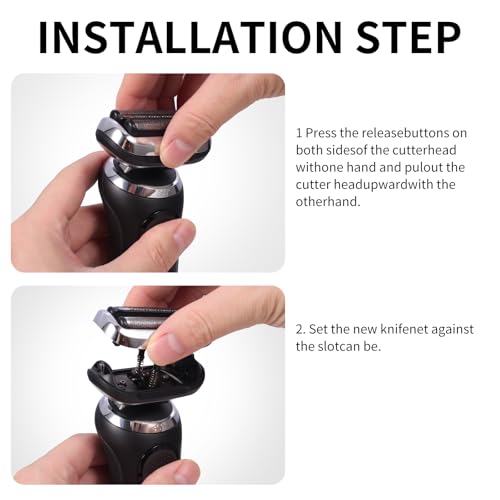 INSTALLATION STEP

1 Press the releasebuttons on both sidesof the cutterhead withone hand and pulout the cutter headupwardwith the otherhand.

2. Set the new knifenet against the slotcan be.