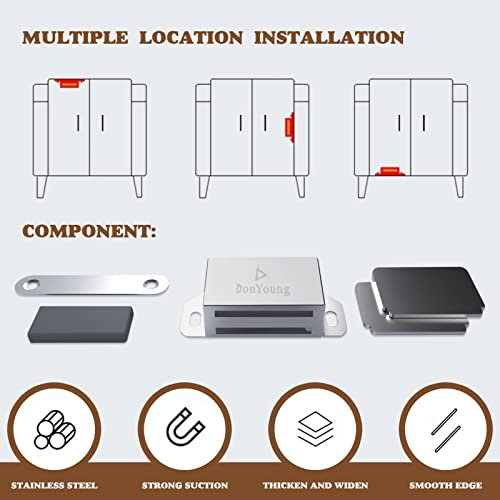 MULTIPLE LOCATION INSTALLATION

COMPONENT:

DonYoung

STAINLESS STEEL

STRONG SUCTION

THICKEN AND WIDEN

SMOOTH EDGE