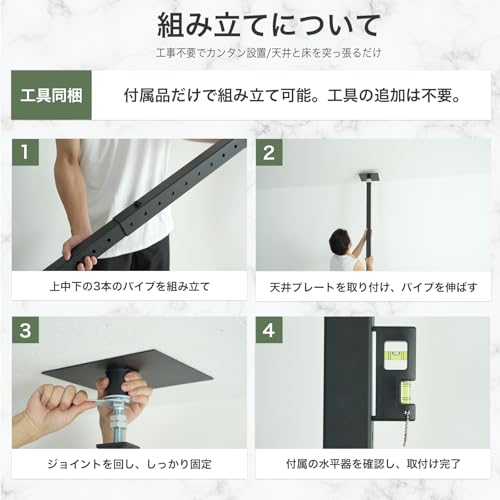 組み立てについて

工事不要でカンタン設置/天井と床を突っ張るだけ

工具同梱

付属品だけで組み立て可能。工具の追加は不要。

1

上中下の3本のパイプを組み立て

2

天井プレートを取り付け、パイプを伸ばす

3

ジョイントを回し、しっかり固定

4

付属の水平器を確認し、取付け完了