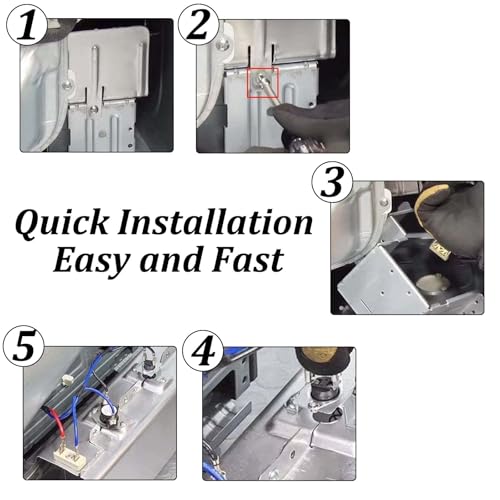 1

2

3

Quick Installation
Easy and Fast

5

4