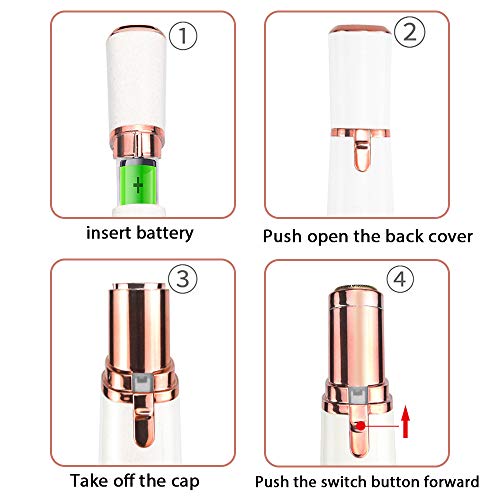 ①

+

insert battery

②

Push open the back cover

③

Take off the cap

④

Push the switch button forward