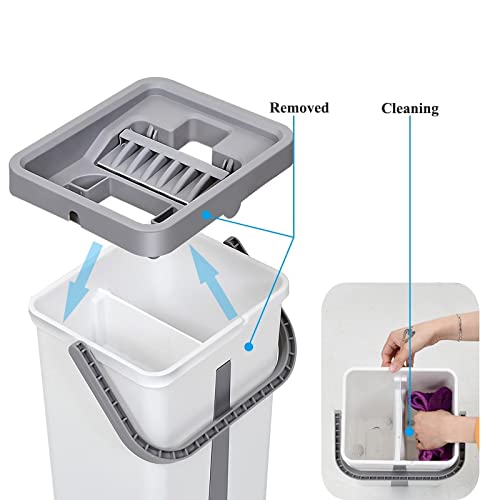 Removed

Cleaning