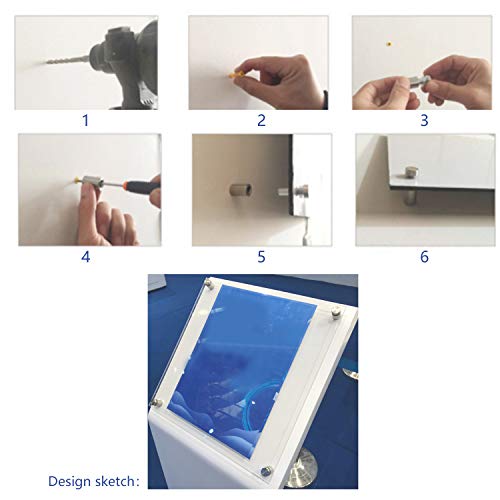 1

2

3

4

5

6

Design sketch: