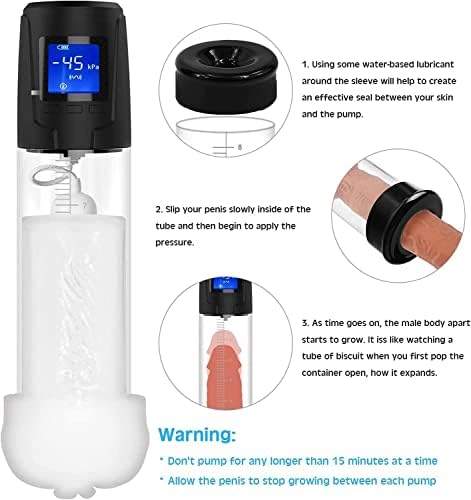 -45 kPa

8

7

1. Using some water-based lubricant around the sleeve will help to create an effective seal between your skin and the pump.

2. Slip your penis slowly inside of the tube and then begin to apply the pressure.

3. As time goes on, the male body apart starts to grow. It iss like watching a tube of biscuit when you first pop the container open, how it expands.

Warning:

* Don't pump for any longer than 15 minutes at a time

* Allow the penis to stop growing between each pump