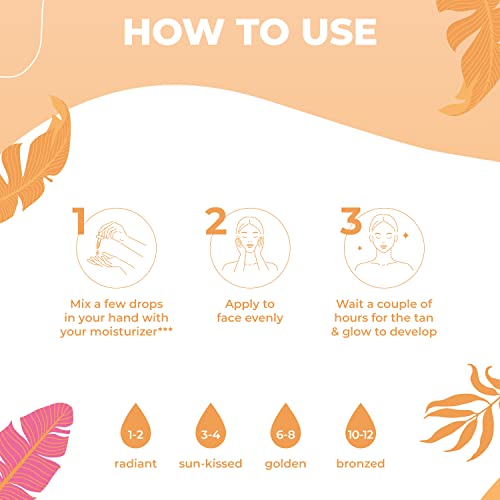 HOW TO USE

1
Mix a few drops in your hand with your moisturizer***

2
Apply to face evenly

3
Wait a couple of hours for the tan & glow to develop

1-2
radiant

3-4
sun-kissed

6-8
golden

10-12
bronzed