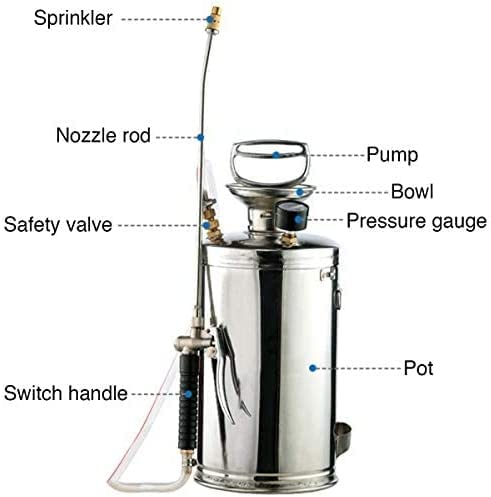 Sprinkler

Nozzle rod

Pump

Bowl

Safety valve

Pressure gauge

Pot

Switch handle