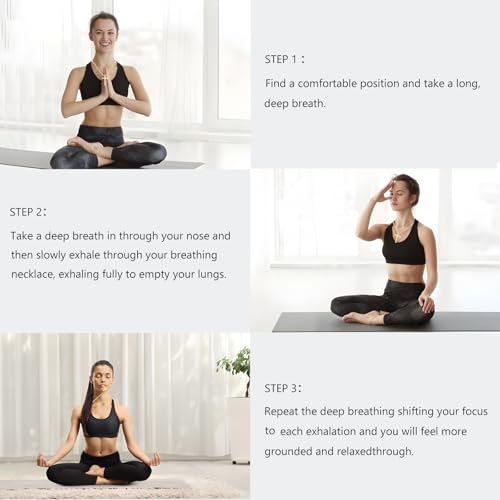 STEP 1：

Find a comfortable position and take a long, deep breath.

STEP 2：

Take a deep breath in through your nose and then slowly exhale through your breathing necklace, exhaling fully to empty your lungs.

STEP 3：

Repeat the deep breathing shifting your focus to each exhalation and you will feel more grounded and relaxedthrough.