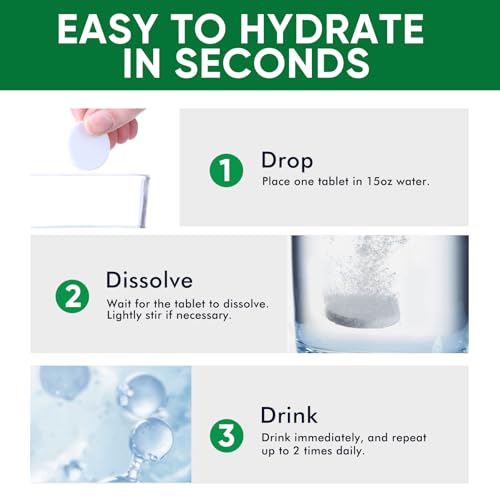 EASY TO HYDRATE IN SECONDS

1 Drop
Place one tablet in 15oz water.

2 Dissolve
Wait for the tablet to dissolve. Lightly stir if necessary.

3 Drink
Drink immediately, and repeat up to 2 times daily.