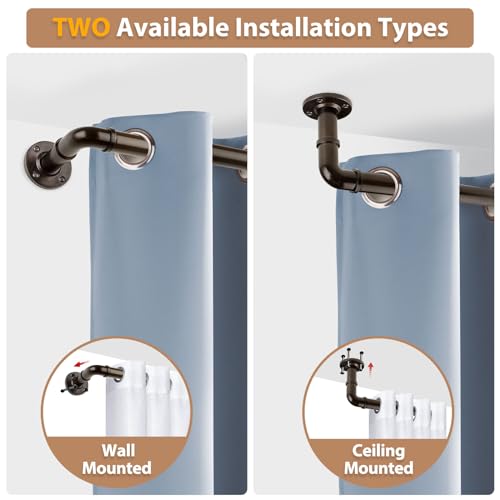 TWO Available Installation Types

Wall Mounted

Ceiling Mounted