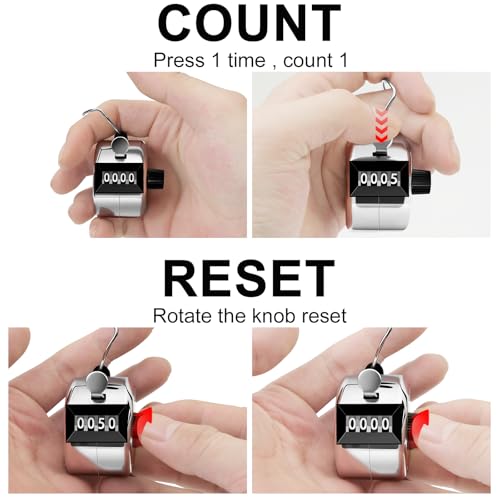 COUNT
Press 1 time , count 1

0000

0005

RESET
Rotate the knob reset

0050

0000