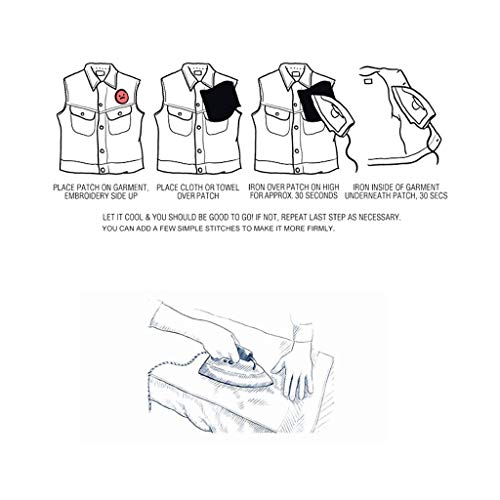 PLACE PATCH ON GARMENT, EMBROIDERY SIDE UP

PLACE CLOTH OR TOWEL OVER PATCH

IRON OVER PATCH ON HIGH FOR APPROX. 30 SECONDS

IRON INSIDE OF GARMENT UNDERNEATH PATCH, 30 SECS

LET IT COOL & YOU SHOULD BE GOOD TO GO! IF NOT, REPEAT LAST STEP AS NECESSARY.
YOU CAN ADD A FEW SIMPLE STITCHES TO MAKE IT MORE FIRMLY.