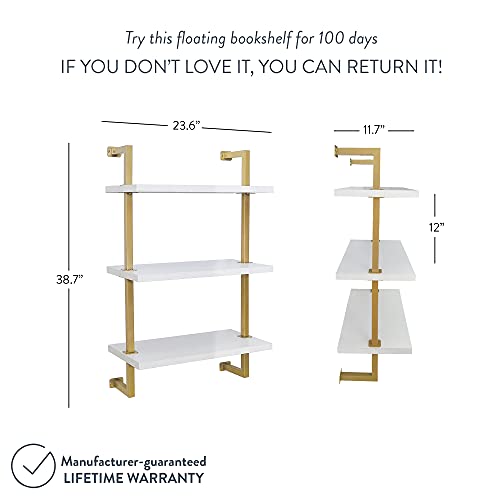 Try this floating bookshelf for 100 days
IF YOU DON'T LOVE IT, YOU CAN RETURN IT!

23.6"

11.7"

38.7"

12"

Manufacturer-guaranteed
LIFETIME WARRANTY