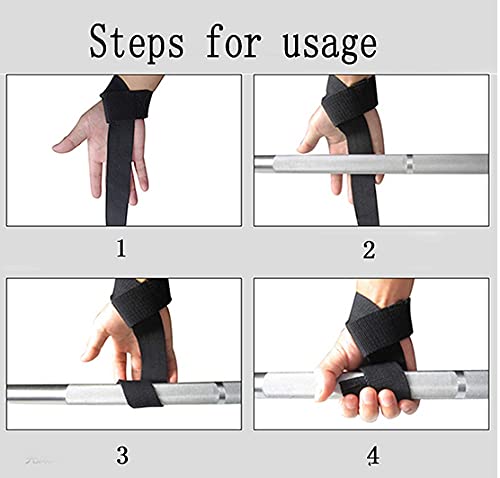 Steps for usage

1

2

3

4