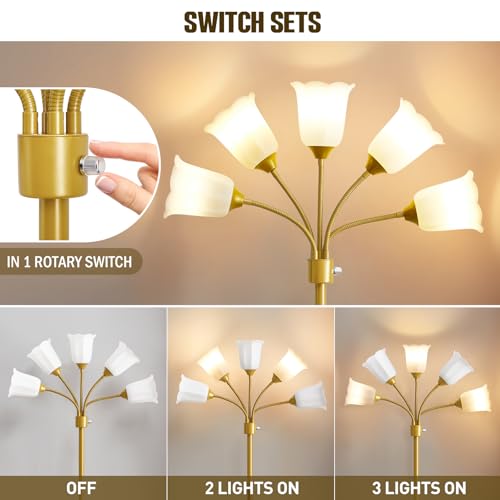 SWITCH SETS

IN 1 ROTARY SWITCH

OFF

2 LIGHTS ON

3 LIGHTS ON