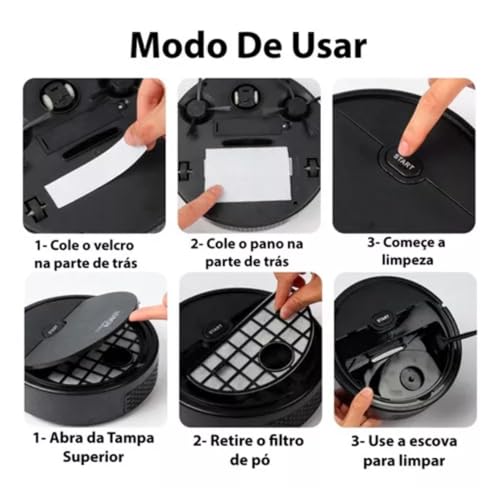 Modo De Usar

START

1- Cole o velcro na parte de trás

2- Cole o pano na parte de trás

3- Começe a limpeza

START

START

START

1- Abra da Tampa Superior

2- Retire o filtro de pó

3- Use a escova para limpar