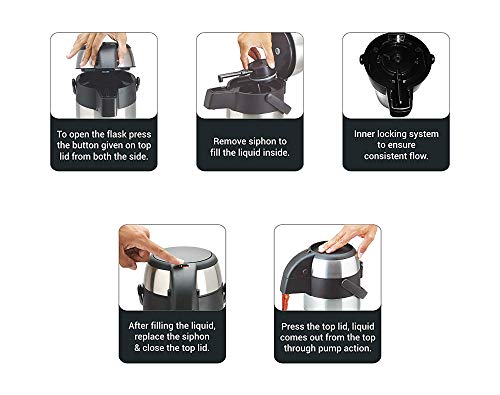 To open the flask press the button given on top lid from both the side.

Remove siphon to fill the liquid inside.

Inner locking system to ensure consistent flow.

After filling the liquid, replace the siphon & close the top lid.

Press the top lid, liquid comes out from the top through pump action.