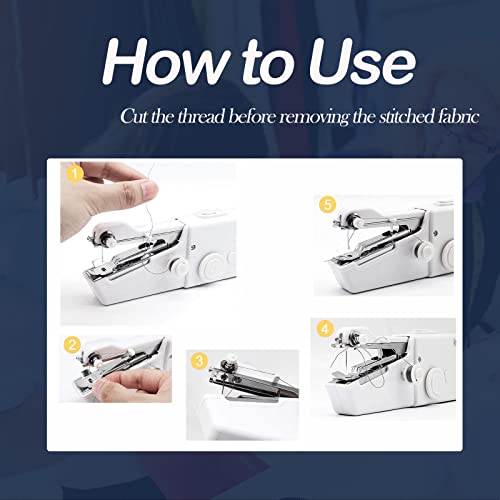 How to Use

Cut the thread before removing the stitched fabric

1

5

2

3

4