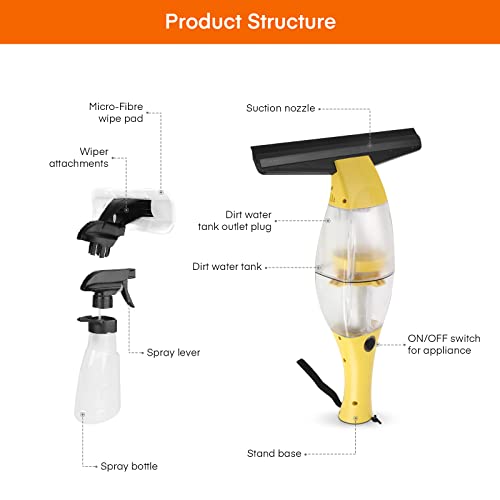 Product Structure

Micro-Fibre wipe pad

Wiper attachments

Spray lever

Spray bottle

Suction nozzle

Dirt water tank outlet plug

Dirt water tank

ON/OFF switch for appliance

Stand base