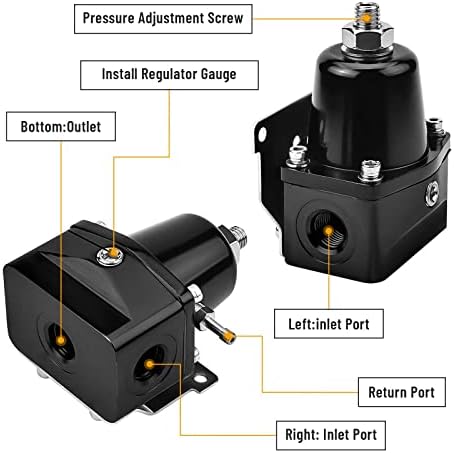 Pressure Adjustment Screw

Install Regulator Gauge

Bottom:Outlet

Left:inlet Port

Return Port

Right: Inlet Port