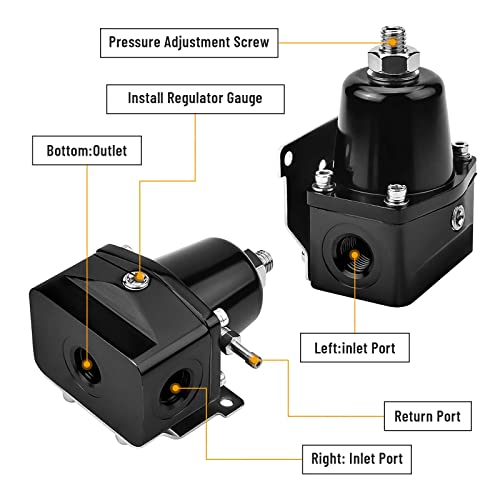 Pressure Adjustment Screw

Install Regulator Gauge

Bottom:Outlet

Left:inlet Port

Return Port

Right: Inlet Port