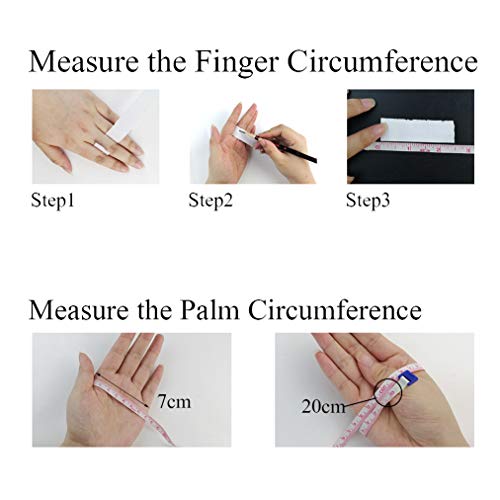 Measure the Finger Circumference

Step1

Step2

Step3

Measure the Palm Circumference

7cm

20cm