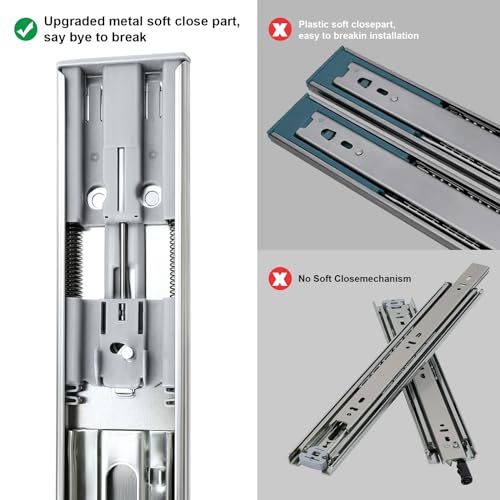 Upgraded metal soft close part, say bye to break

Plastic soft closepart, easy to breakin installation

No Soft Closemechanism