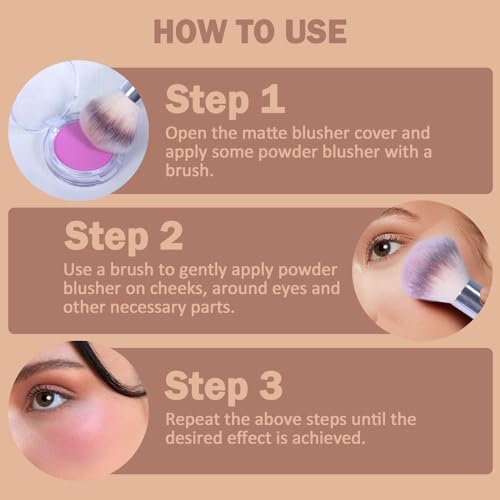 HOW TO USE

Step 1

Open the matte blusher cover and apply some powder blusher with a brush.

Step 2

Use a brush to gently apply powder blusher on cheeks, around eyes and other necessary parts.

Step 3

Repeat the above steps until the desired effect is achieved.